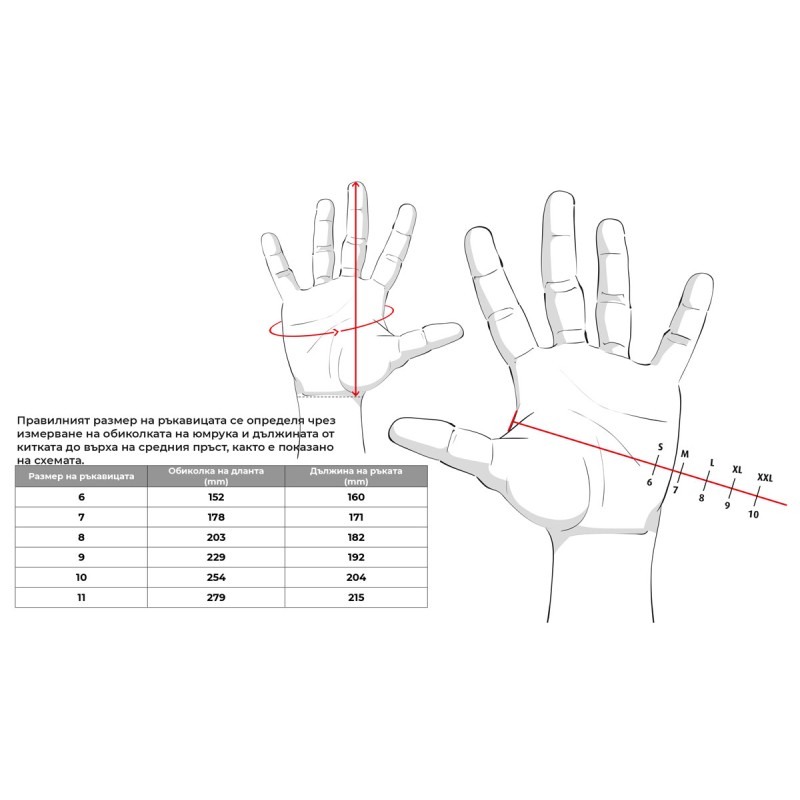 Правилният размер на ръкавицата се определя чрез измерване на обиколката на юмрука и дължината от китката до върха на средния пръст, както е показано на схемата.

| Размер на ръкавицата | Обиколка на дланта (mm) | Дължина на ръката (mm) |
|---|---|---|
| 6 | 152 | 160 |
| 7 | 178 | 171 |
| 8 | 203 | 182 |
| 9 | 229 | 192 |
| 10 | 254 | 204 |
| 11 | 279 | 215 |

S 6
M 7
L 8
XL 9
XXL 10