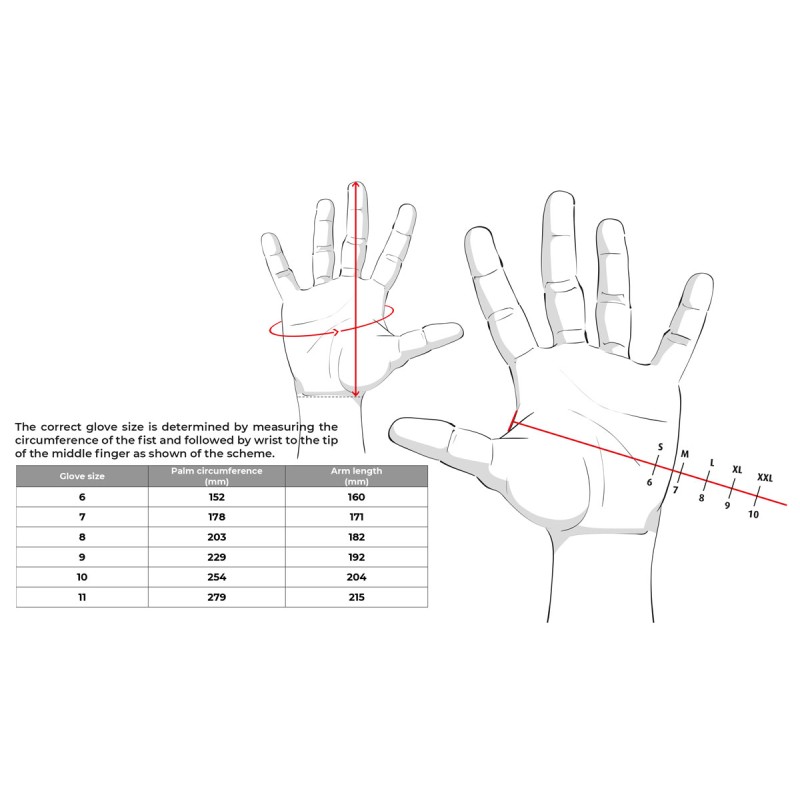 The correct glove size is determined by measuring the circumference of the fist and followed by wrist to the tip of the middle finger as shown of the scheme.

| Glove size | Palm circumference (mm) | Arm length (mm) |
|---|---|---|
| 6 | 152 | 160 |
| 7 | 178 | 171 |
| 8 | 203 | 182 |
| 9 | 229 | 192 |
| 10 | 254 | 204 |
| 11 | 279 | 215 |

S 6
M 7
L 8
XL 9
XXL 10